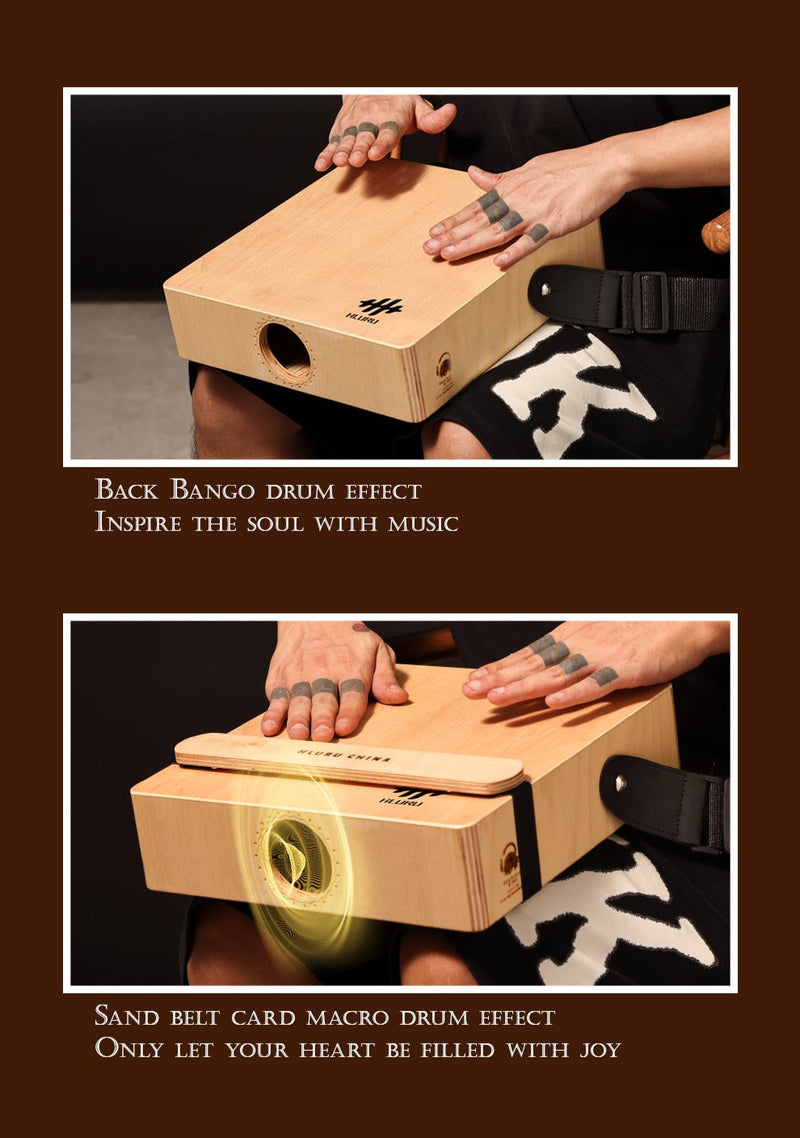 HLURU

Back Bango drum effect
Inspire the soul with music

HLURU CHINA

HLURU

Sand belt card macro drum effect
Only let your heart be filled with joy